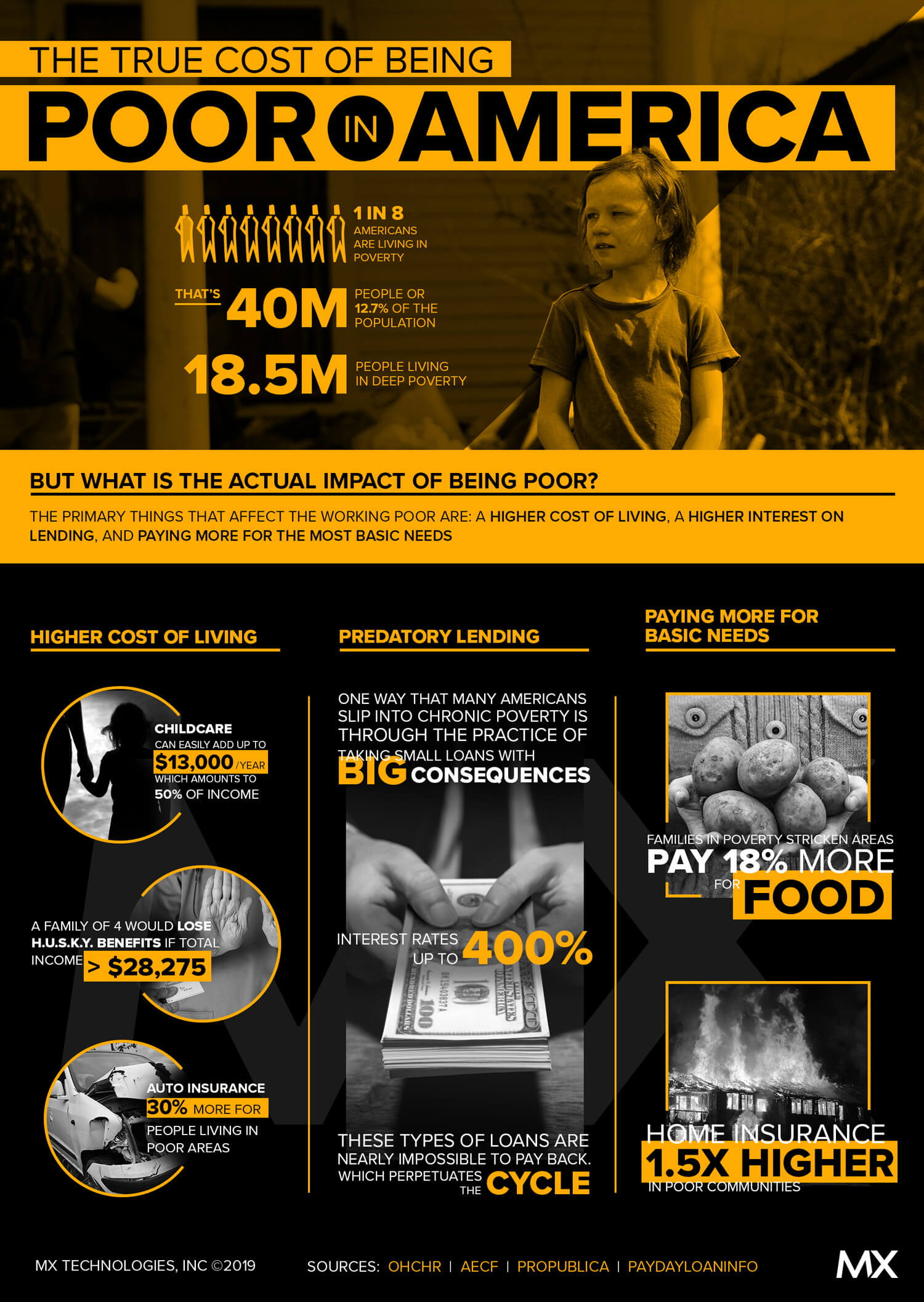 THE TRUE COST OF BEING
POOR IN AMERICA

1 IN 8 AMERICANS ARE LIVING IN POVERTY

THAT'S 40M PEOPLE OR 12.7% OF THE POPULATION

18.5M PEOPLE LIVING IN DEEP POVERTY

BUT WHAT IS THE ACTUAL IMPACT OF BEING POOR?

THE PRIMARY THINGS THAT AFFECT THE WORKING POOR ARE: A HIGHER COST OF LIVING, A HIGHER INTEREST ON LENDING, AND PAYING MORE FOR THE MOST BASIC NEEDS

HIGHER COST OF LIVING

CHILDCARE CAN EASILY ADD UP TO $13,000 /YEAR WHICH AMOUNTS TO 50% OF INCOME

A FAMILY OF 4 WOULD LOSE H.U.S.K.Y. BENEFITS IF TOTAL INCOME > $28,275

AUTO INSURANCE 30% MORE FOR PEOPLE LIVING IN POOR AREAS

PREDATORY LENDING

ONE WAY THAT MANY AMERICANS SLIP INTO CHRONIC POVERTY IS THROUGH THE PRACTICE OF TAKING SMALL LOANS WITH BIG CONSEQUENCES

INTEREST RATES UP TO 400%

THESE TYPES OF LOANS ARE NEARLY IMPOSSIBLE TO PAY BACK. WHICH PERPETUATES THE CYCLE

PAYING MORE FOR BASIC NEEDS

FAMILIES IN POVERTY STRICKEN AREAS PAY 18% MORE FOR FOOD

HOME INSURANCE 1.5X HIGHER IN POOR COMMUNITIES

MX TECHNOLOGIES, INC ©2019

SOURCES: OHCHR | AECF | PROPUBLICA | PAYDAYLOANINFO

MX